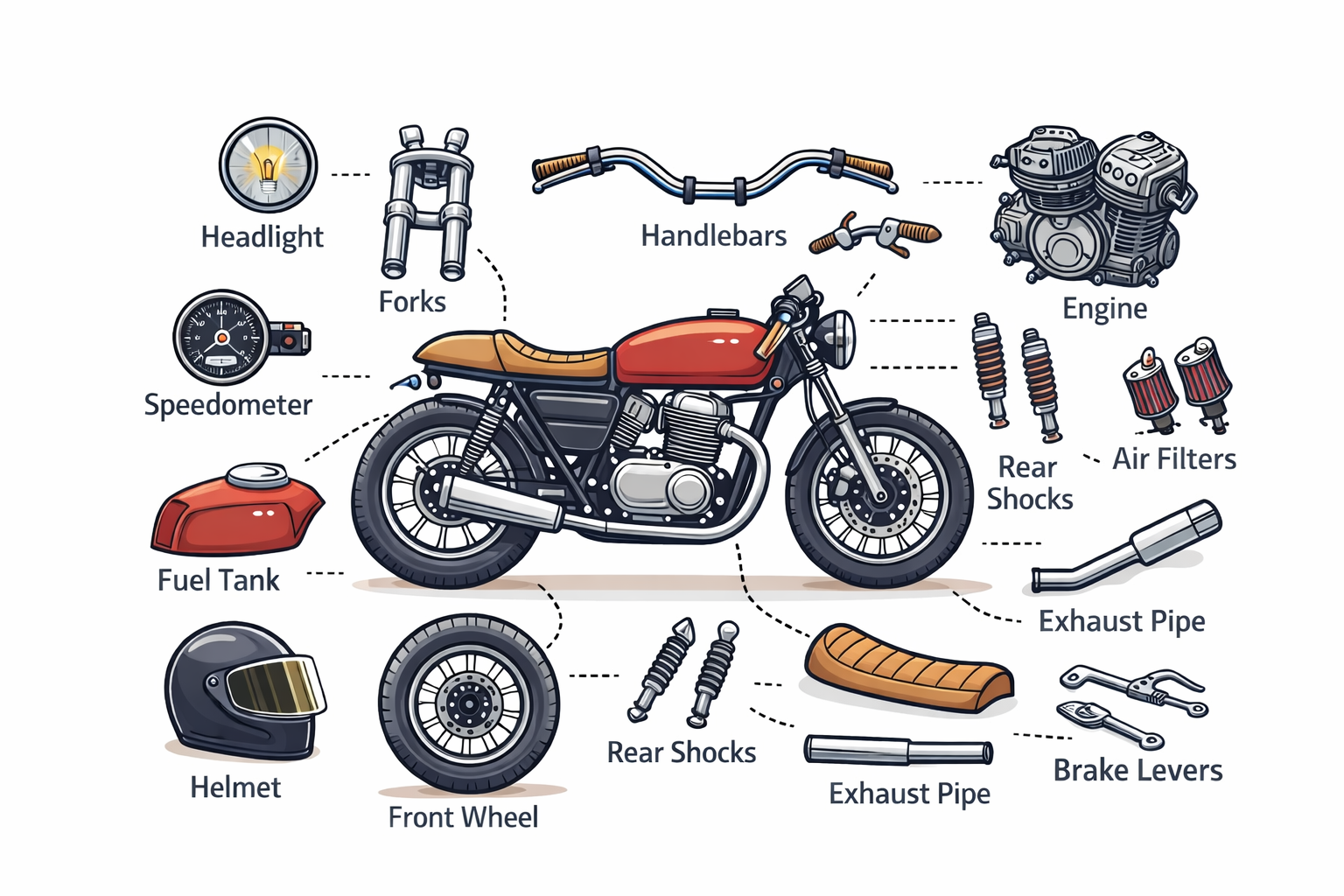 Headlight
Forks
Handlebars
Engine
Speedometer
Rear Shocks
Air Filters
Fuel Tank
Exhaust Pipe
Helmet
Front Wheel
Rear Shocks
Exhaust Pipe
Brake Levers